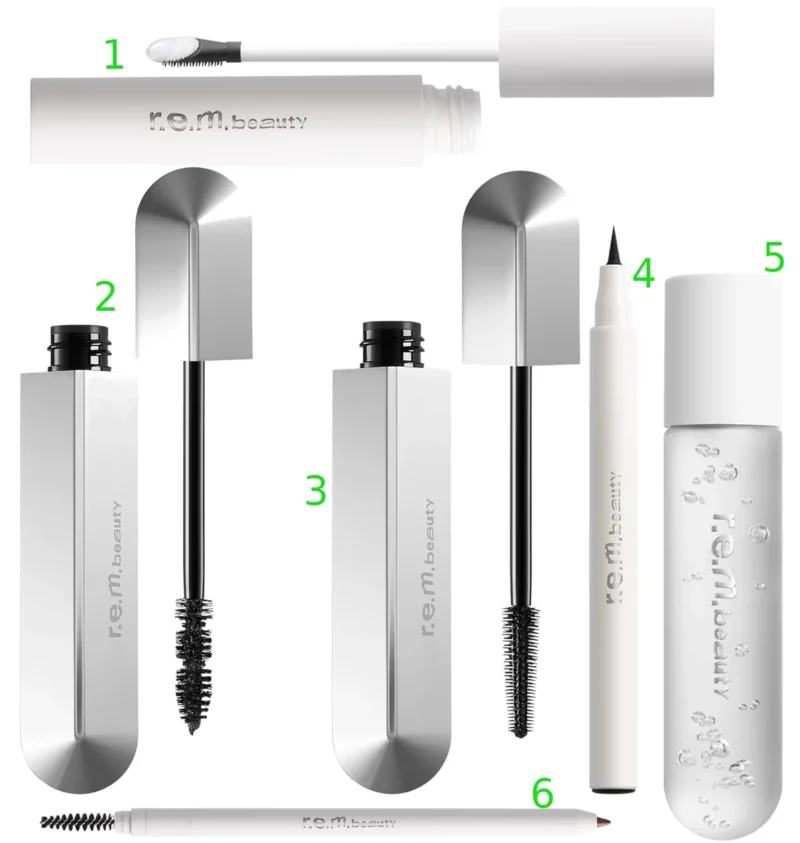 1

r.e.m.beauty

2

r.e.m.beauty

3

r.e.m.beauty

4

r.e.m.beauty

5

r.e.m.beauty

6

r.e.m.beauty